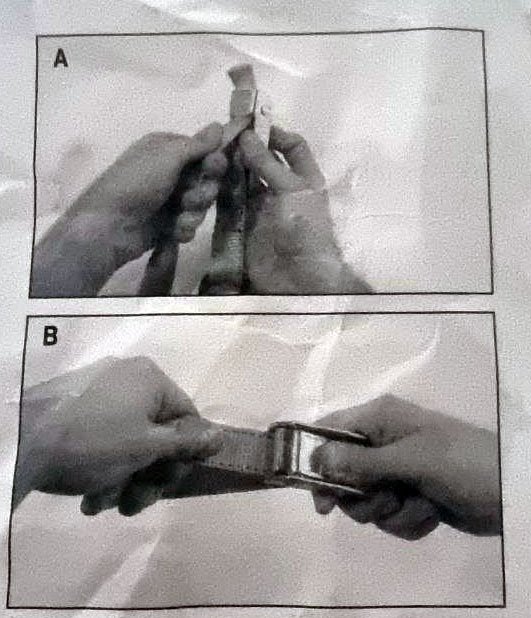 A

B